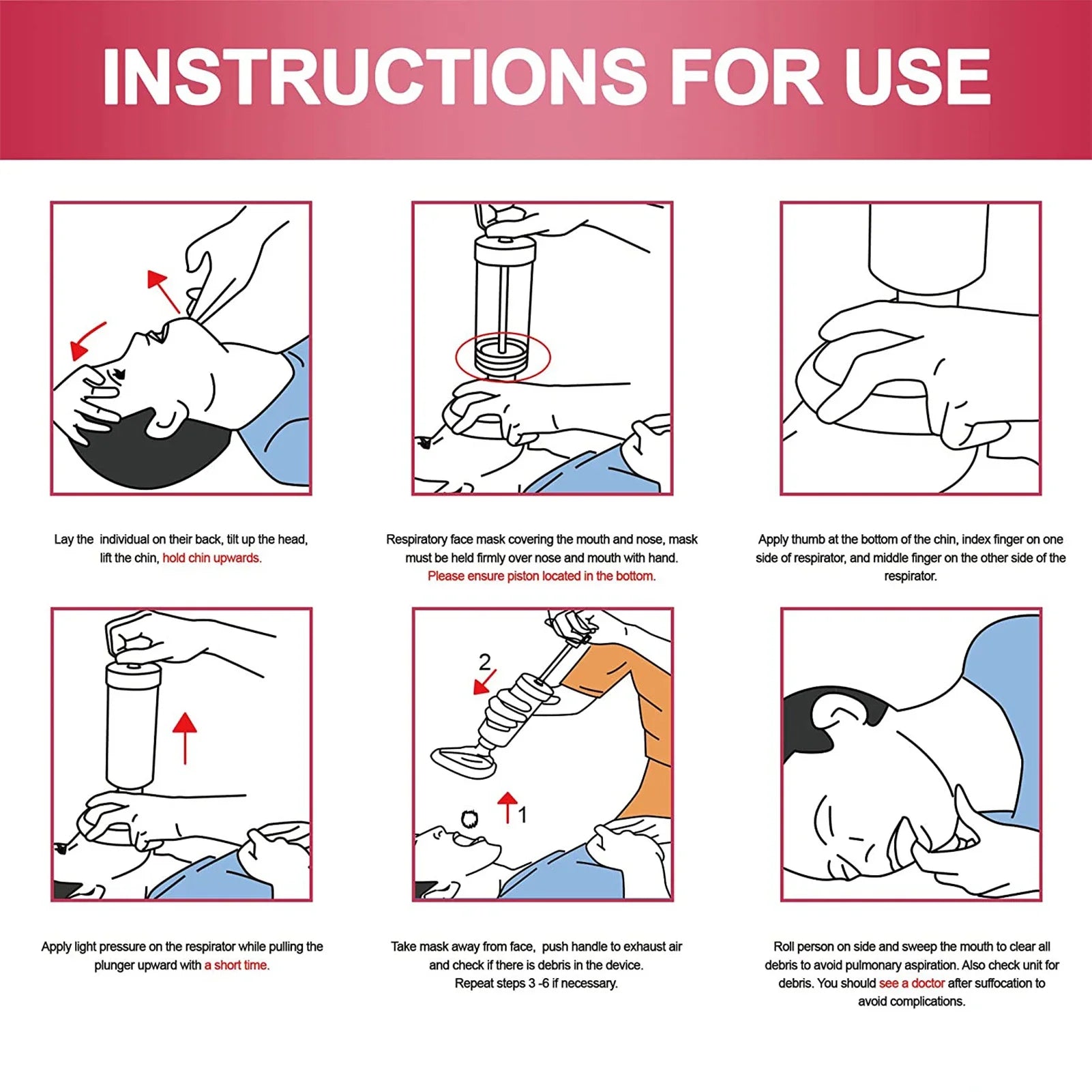 INSTRUCTIONS FOR USE

Lay the individual on their back, tilt up the head, lift the chin, hold chin upwards.

Respiratory face mask covering the mouth and nose, mask must be held firmly over nose and mouth with hand. Please ensure piston located in the bottom.

Apply thumb at the bottom of the chin, index finger on one side of respirator, and middle finger on the other side of the respirator.

2

1

Apply light pressure on the respirator while pulling the plunger upward with a short time.

Take mask away from face, push handle to exhaust air and check if there is debris in the device. Repeat steps 3 -6 if necessary.

Roll person on side and sweep the mouth to clear all debris to avoid pulmonary aspiration. Also check unit for debris. You should see a doctor after suffocation to avoid complications.