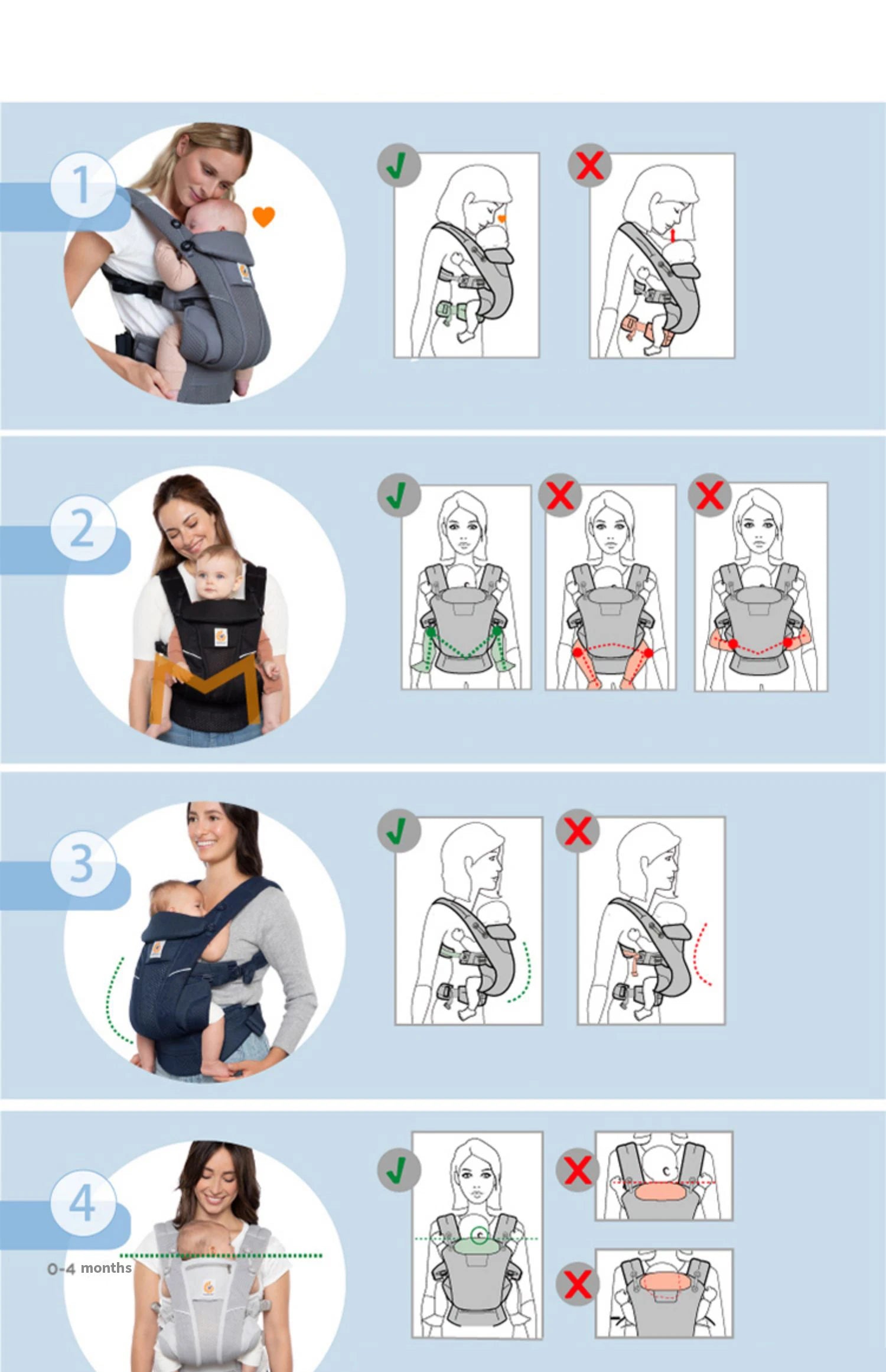 1

2

3

4

0-4 months