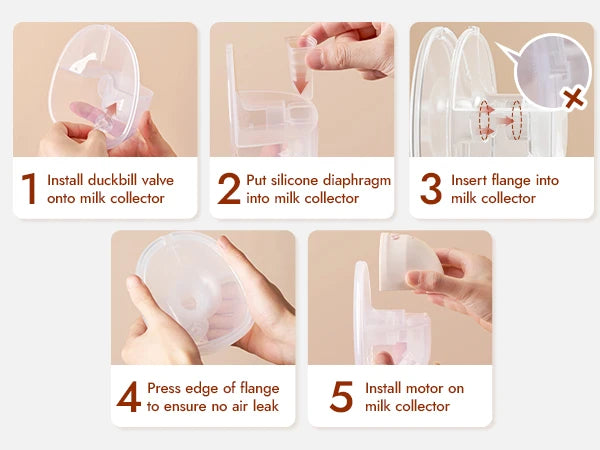 1 Install duckbill valve onto milk collector

2 Put silicone diaphragm into milk collector

3 Insert flange into milk collector

4 Press edge of flange to ensure no air leak

5 Install motor on milk collector