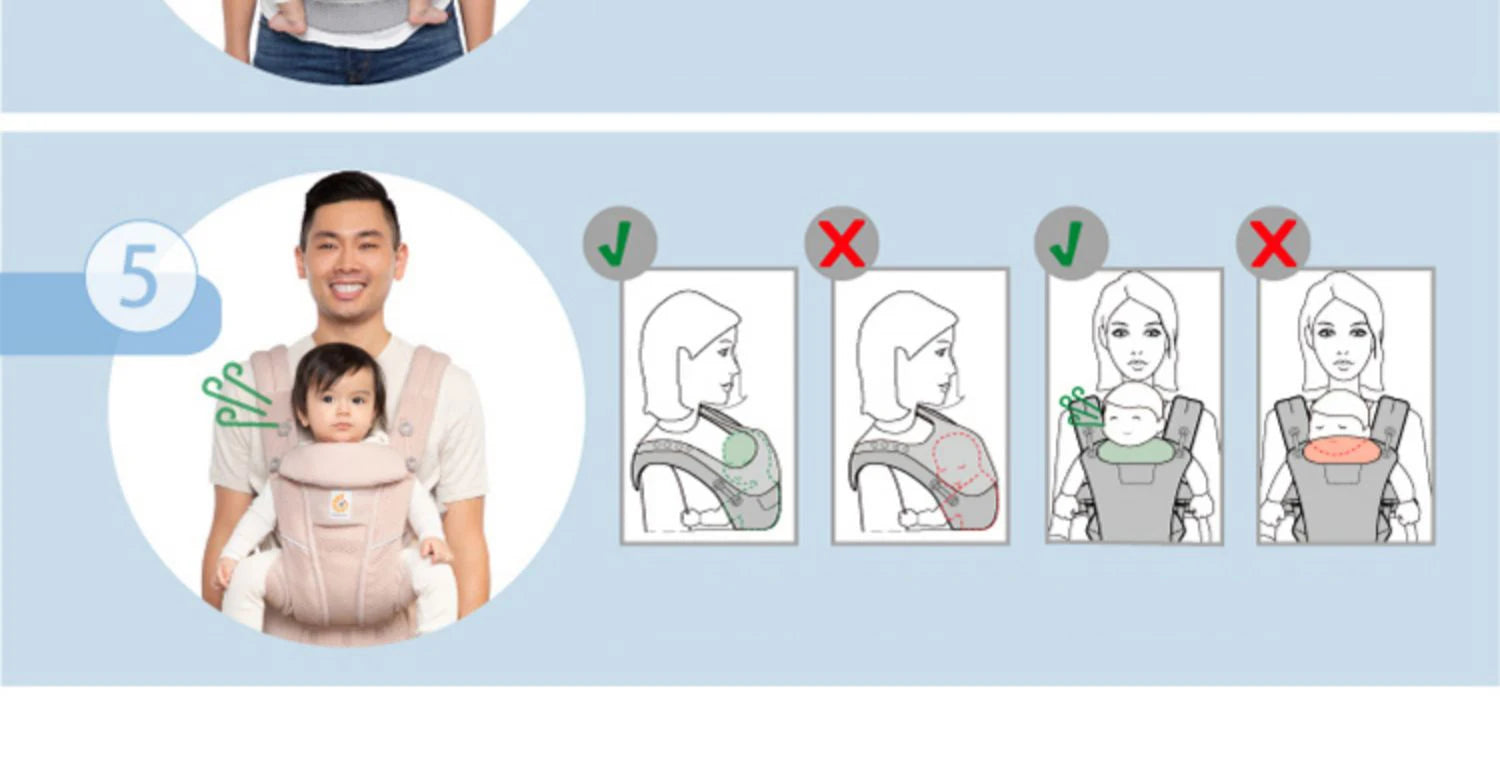 5