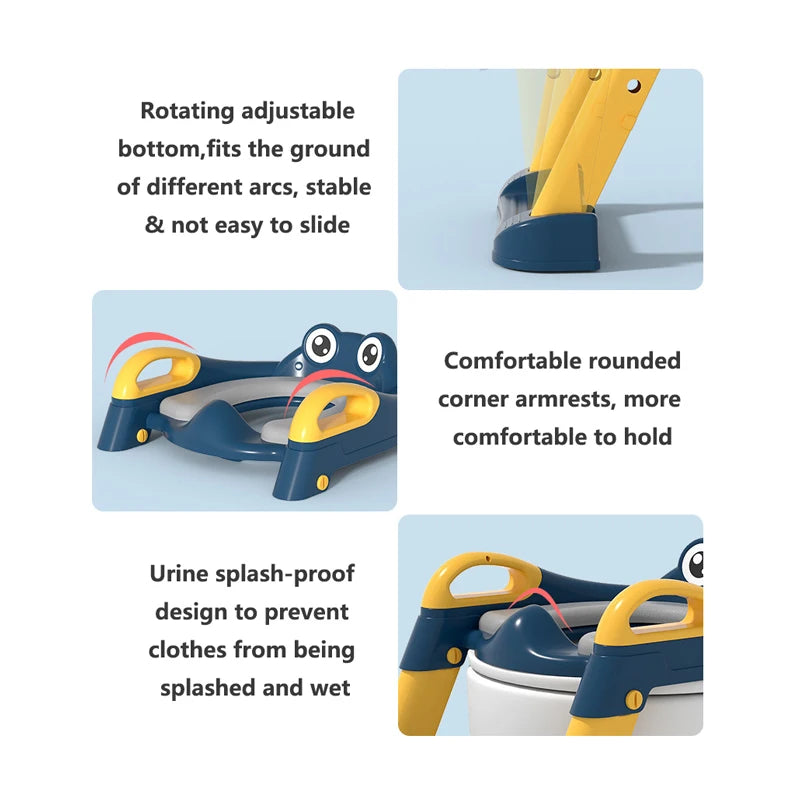 Rotating adjustable bottom,fits the ground of different arcs, stable & not easy to slide

Comfortable rounded corner armrests, more comfortable to hold

Urine splash-proof design to prevent clothes from being splashed and wet