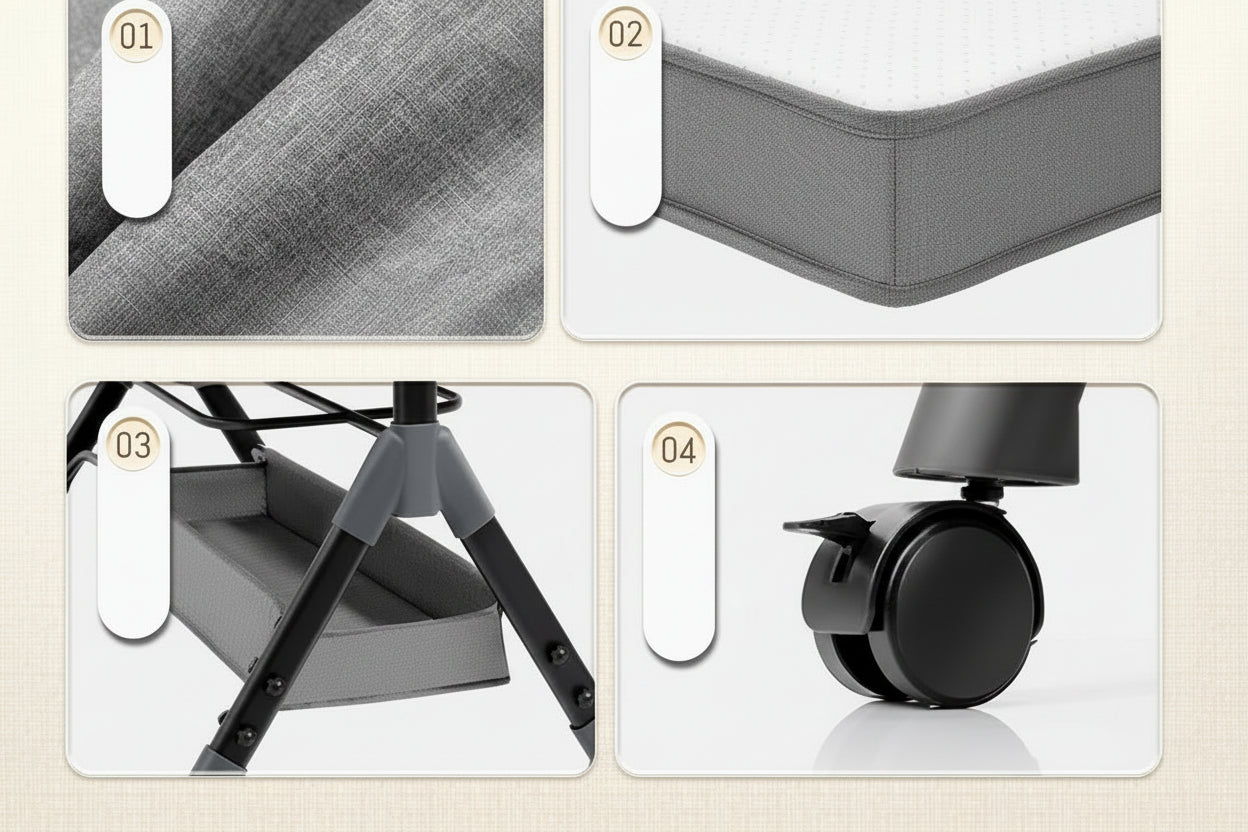 01

02

03

04